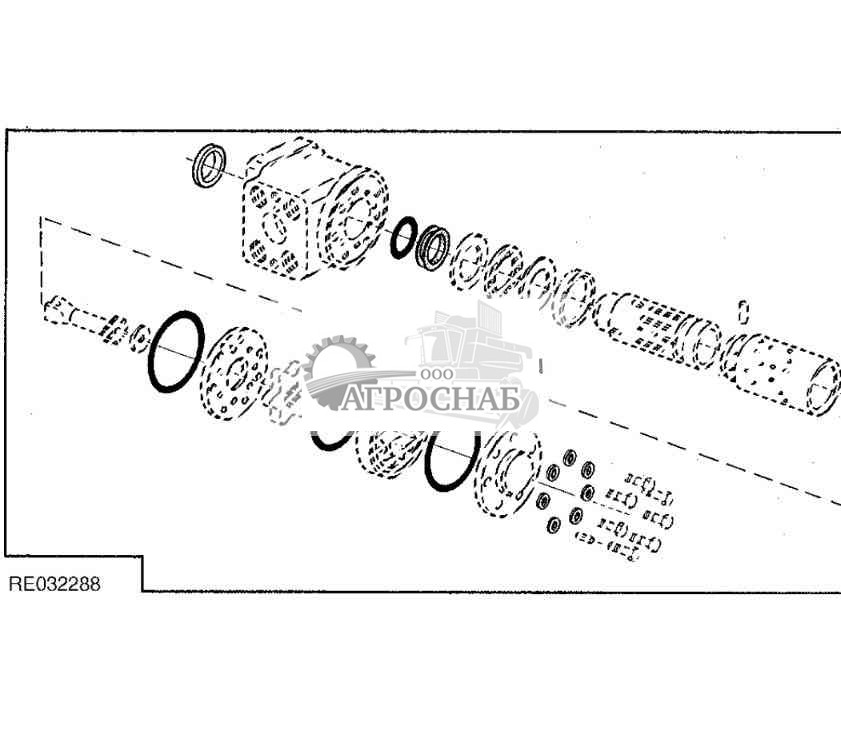 ООО
АГРОСНАБ

RE032288